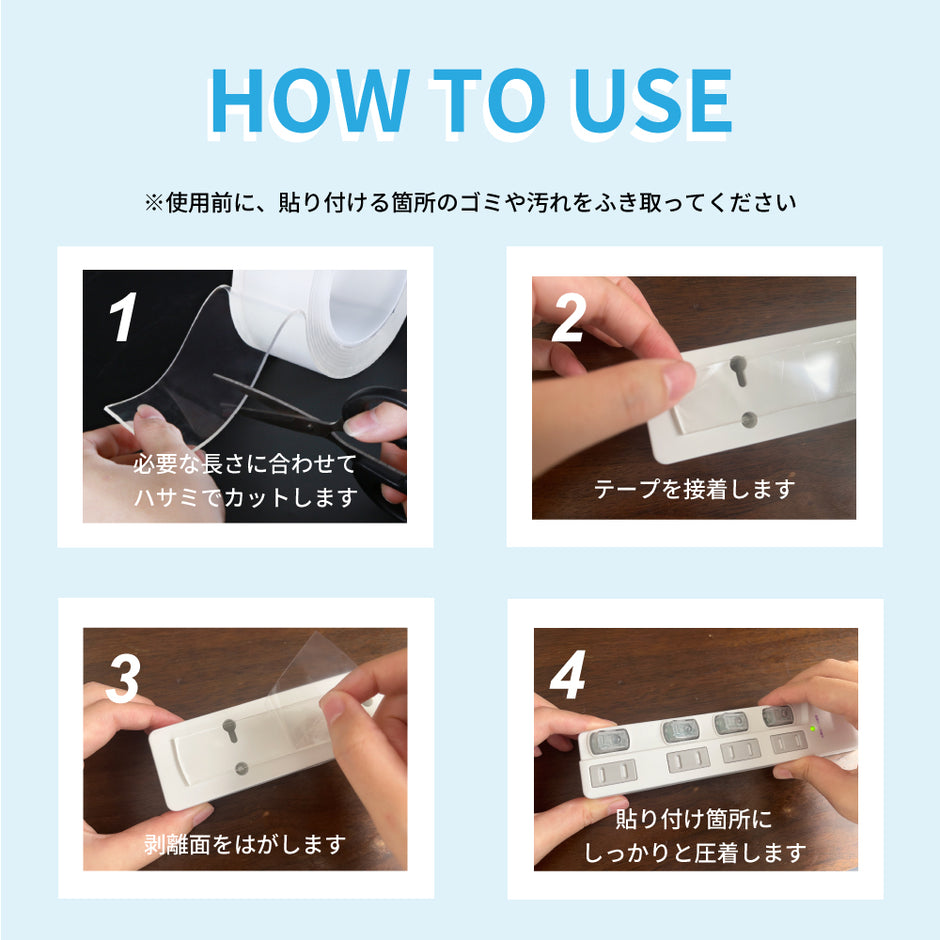 HOW TO USE

※使用前に、貼り付ける箇所のゴミや汚れをふき取ってください

1
必要な長さに合わせて
ハサミでカットします

2
テープを接着します

3
剥離面をはがします

4
貼り付け箇所に
しっかりと圧着します