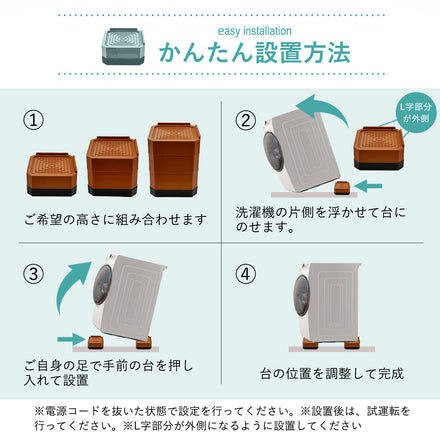 easy installation
かんたん設置方法

①
ご希望の高さに組み合わせます

②
L字部分が外側
洗濯機の片側を浮かせて台にのせます。

③
ご自身の足で手前の台を押し入れて設置

④
台の位置を調整して完成

※電源コードを抜いた状態で設定を行ってください。※設置後は、試運転を行ってください。※L字部分が外側になるように設置してください