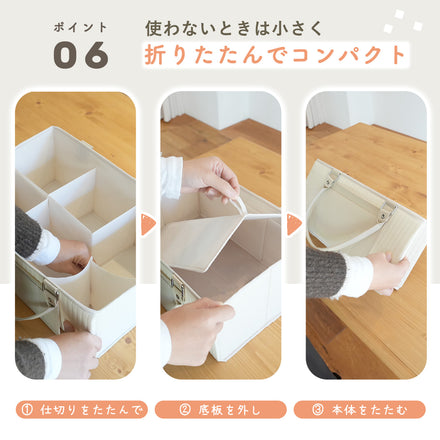 ポイント
06

使わないときは小さく
折りたたんでコンパクト

① 仕切りをたたんで
② 底板を外し
③ 本体をたたむ