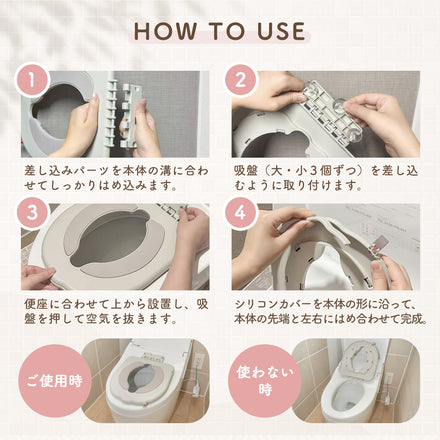 HOW TO USE

1

差し込みパーツを本体の溝に合わせてしっかりはめ込みます。

2

吸盤（大・小3個ずつ）を差し込むように取り付けます。

3

便座に合わせて上から設置し、吸盤を押して空気を抜きます。

4

シリコンカバーを本体の形に沿って、本体の先端と左右にはめ合わせて完成。

ご使用時

使わない時