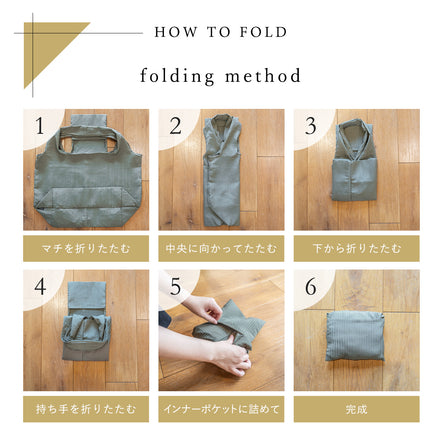 HOW TO FOLD

folding method

1

マチを折りたたむ

2

中央に向かってたたむ

3

下から折りたたむ

4

持ち手を折りたたむ

5

インナーポケットに詰めて

6

完成