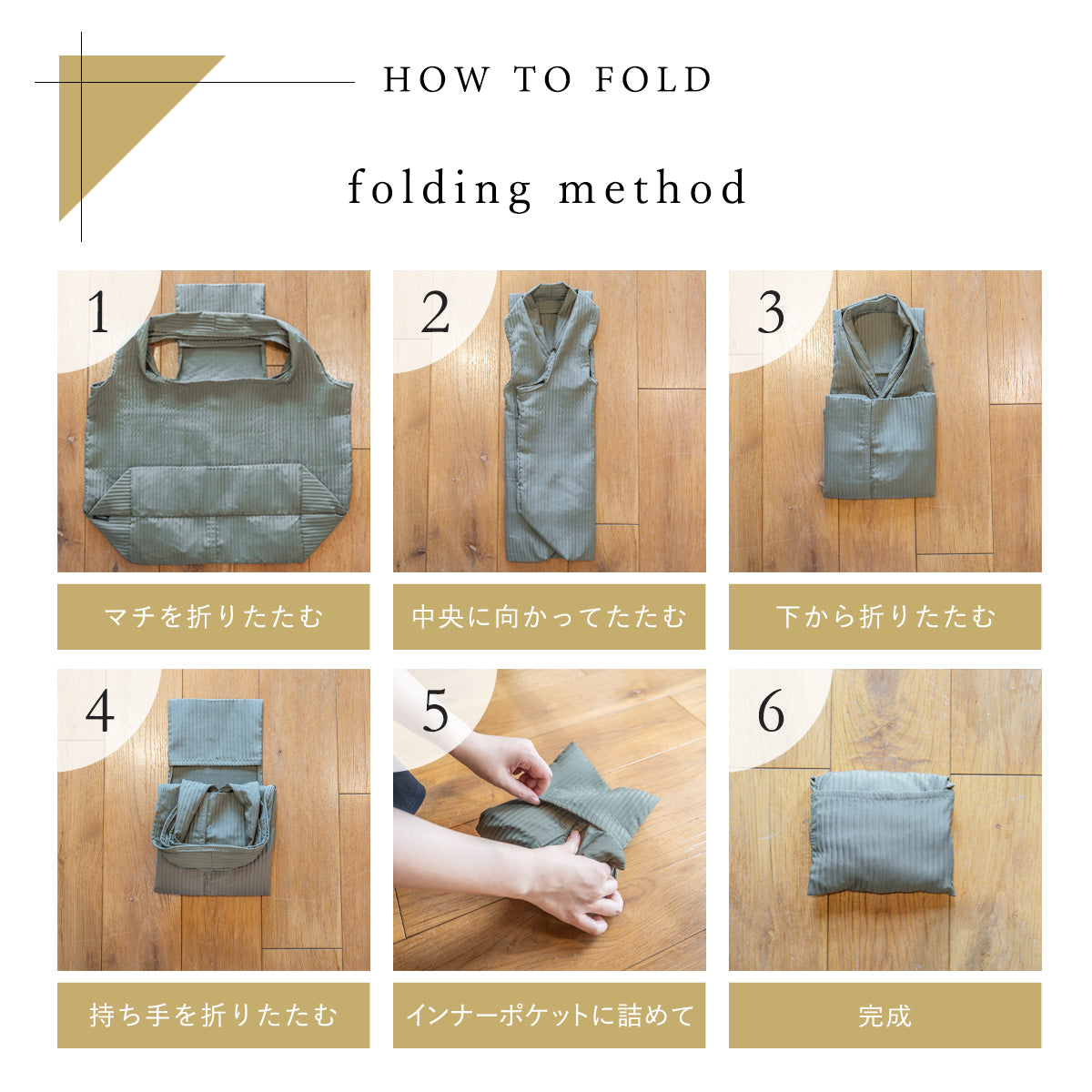 HOW TO FOLD

folding method

1

マチを折りたたむ

2

中央に向かってたたむ

3

下から折りたたむ

4

持ち手を折りたたむ

5

インナーポケットに詰めて

6

完成