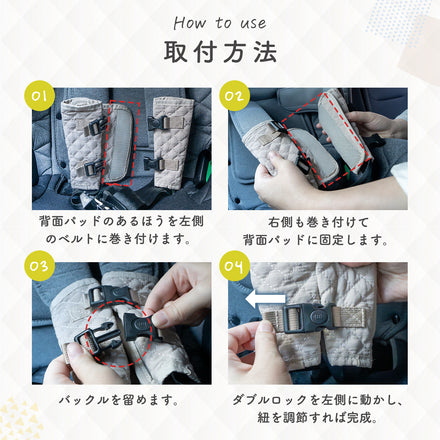 How to use
取付方法

01
背面パッドのあるほうを左側のベルトに巻き付けます。

02
右側も巻き付けて背面パッドに固定します。

03
バックルを留めます。

04
ダブルロックを左側に動かし、紐を調節すれば完成。