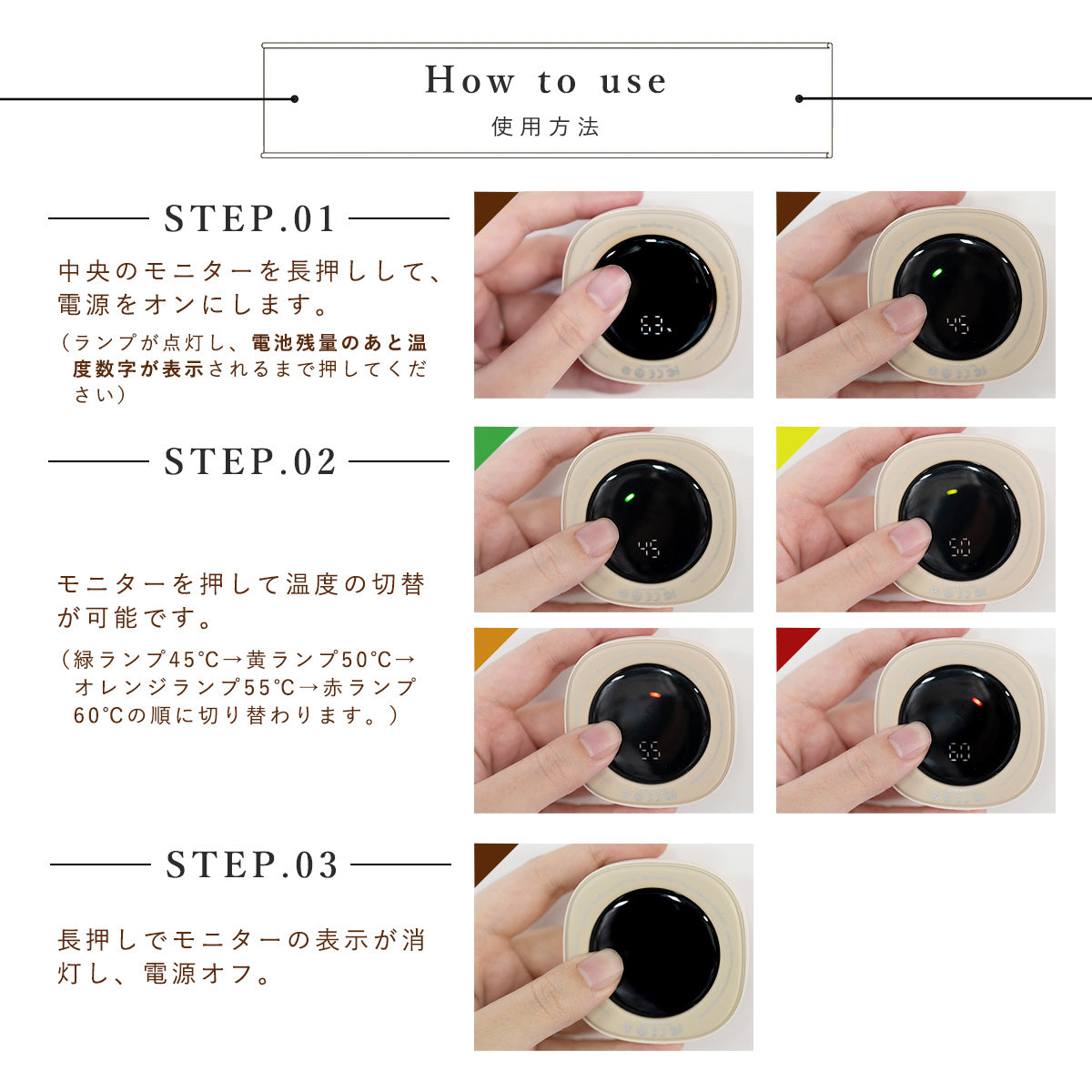 How to use
使用方法

STEP.01

中央のモニターを長押しして、電源をオンにします。

（ランプが点灯し、電池残量のあと温度数字が表示されるまで押してください）

63

45

STEP.02

モニターを押して温度の切替が可能です。

（緑ランプ45℃→黄ランプ50℃→オレンジランプ55℃→赤ランプ60℃の順に切り替わります。）

45

50

55

60

STEP.03

長押しでモニターの表示が消灯し、電源オフ。