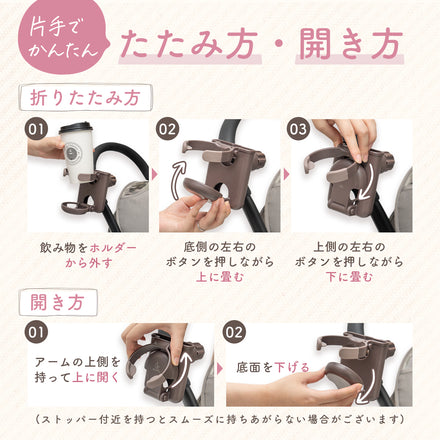 片手でかんたん

たたみ方・開き方

折りたたみ方

01

飲み物をホルダーから外す

02

底側の左右のボタンを押しながら上に畳む

03

上側の左右のボタンを押しながら下に畳む

開き方

01

アームの上側を持って上に開く

02

底面を下げる

（ストッパー付近を持つとスムーズに持ちあがらない場合がございます）