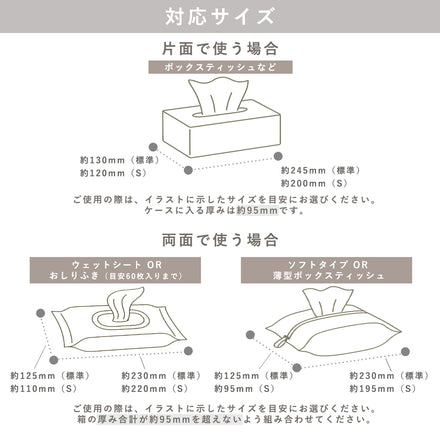 対応サイズ

片面で使う場合

ボックスティッシュなど

約130mm（標準）
約120mm（S）

約245mm（標準）
約200mm（S）

ご使用の際は、イラストに示したサイズを目安にお選びください。
ケースに入る厚みは約95mmです。

両面で使う場合

ウェットシート OR
おしりふき（目安60枚入りまで）

約125mm（標準）
約110mm（S）

約230mm（標準）
約220mm（S）

ソフトタイプ OR
薄型ボックスティッシュ

約125mm（標準）
約95mm（S）

約230mm（標準）
約195mm（S）

ご使用の際は、イラストに示したサイズを目安にお選びください。
箱の厚み合計が約95mmを超えないよう組み合わせてください。