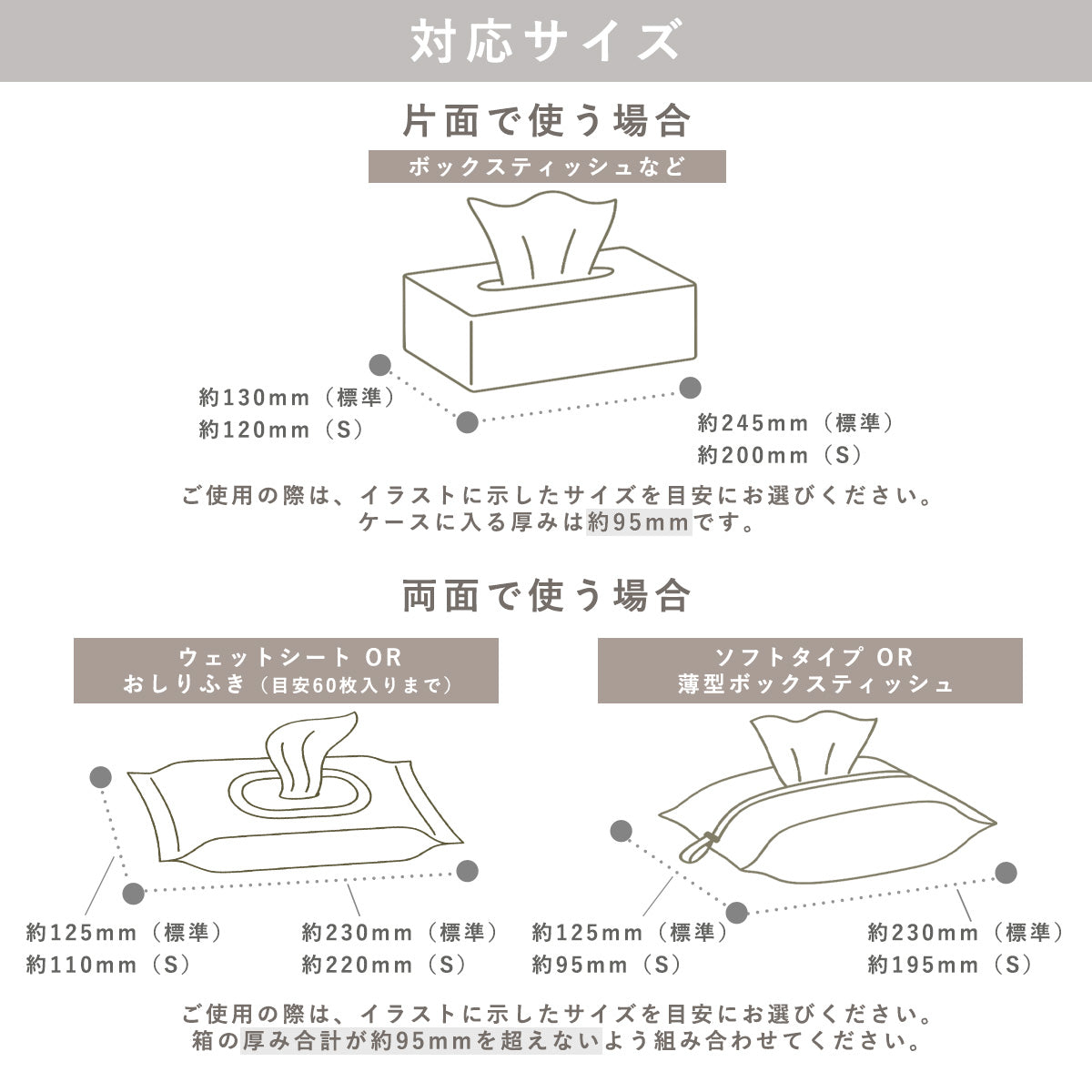 対応サイズ

片面で使う場合

ボックスティッシュなど

約130mm（標準）
約120mm（S）

約245mm（標準）
約200mm（S）

ご使用の際は、イラストに示したサイズを目安にお選びください。
ケースに入る厚みは約95mmです。

両面で使う場合

ウェットシート OR
おしりふき（目安60枚入りまで）

約125mm（標準）
約110mm（S）

約230mm（標準）
約220mm（S）

ソフトタイプ OR
薄型ボックスティッシュ

約125mm（標準）
約95mm（S）

約230mm（標準）
約195mm（S）

ご使用の際は、イラストに示したサイズを目安にお選びください。
箱の厚み合計が約95mmを超えないよう組み合わせてください。