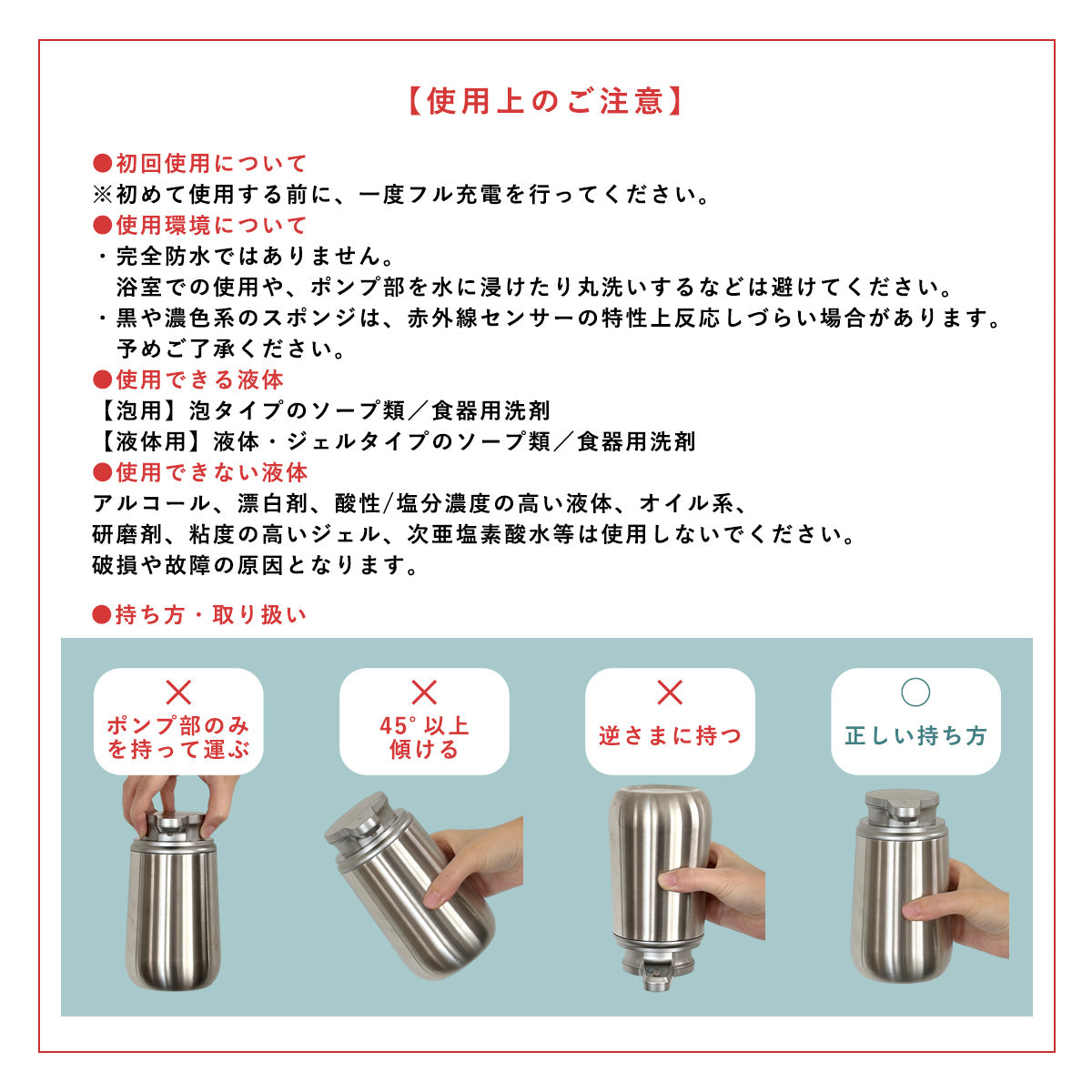 【使用上のご注意】

●初回使用について
※初めて使用する前に、一度フル充電を行ってください。
●使用環境について
・完全防水ではありません。
浴室での使用や、ポンプ部を水に浸けたり丸洗いするなどは避けてください。
・黒や濃色系のスポンジは、赤外線センサーの特性上反応しづらい場合があります。
予めご了承ください。
●使用できる液体
【泡用】泡タイプのソープ類／食器用洗剤
【液体用】液体・ジェルタイプのソープ類／食器用洗剤
●使用できない液体
アルコール、漂白剤、酸性/塩分濃度の高い液体、オイル系、
研磨剤、粘度の高いジェル、次亜塩素酸水等は使用しないでください。
破損や故障の原因となります。

●持ち方・取り扱い

×
ポンプ部のみを持って運ぶ

×
45°以上傾ける

×
逆さまに持つ

○
正しい持ち方