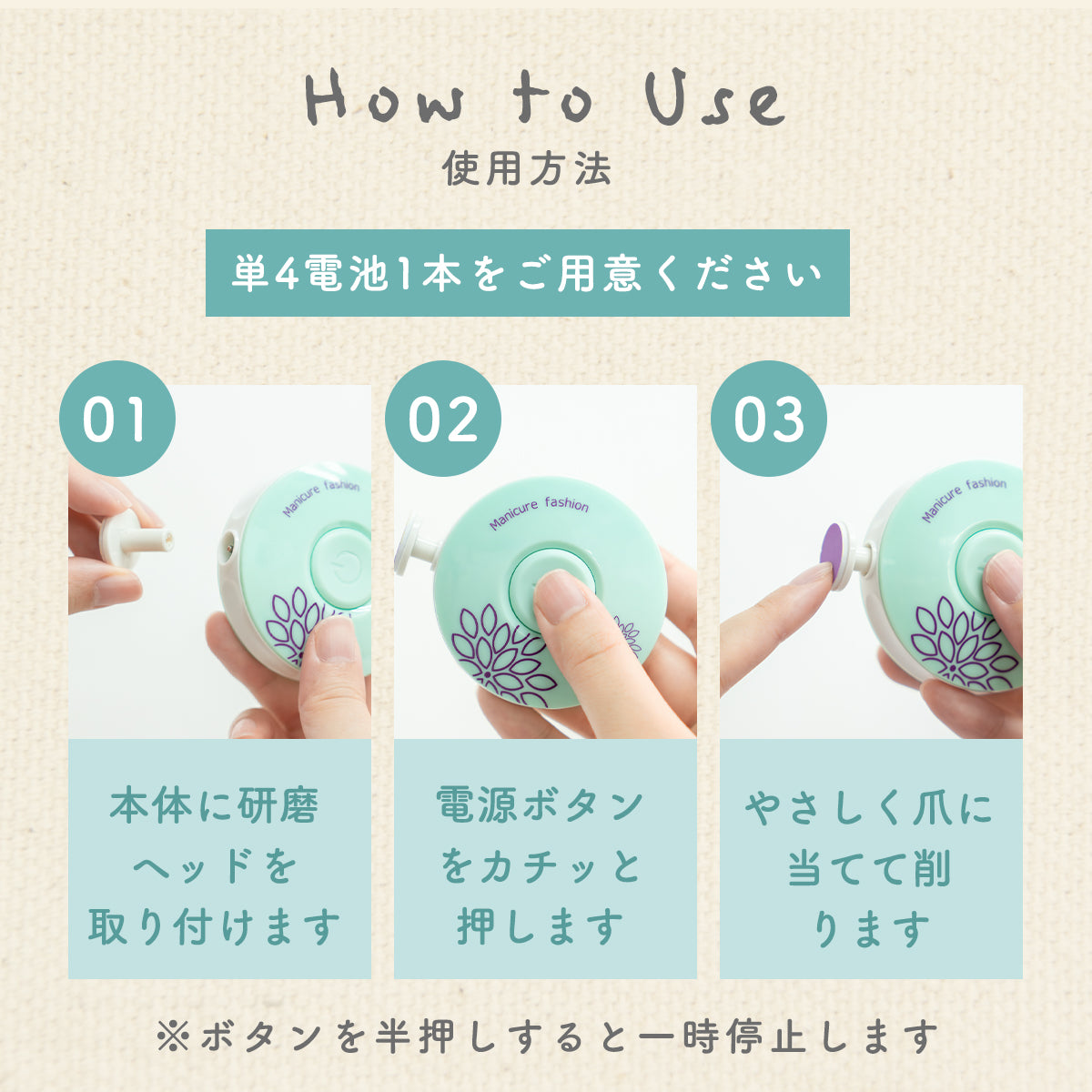 How to Use
使用方法

単4電池1本をご用意ください

01

Manicure fashion

本体に研磨ヘッドを取り付けます

02

Manicure fashion

電源ボタンをカチッと押します

03

Manicure fashion

やさしく爪に当てて削ります

※ボタンを半押しすると一時停止します