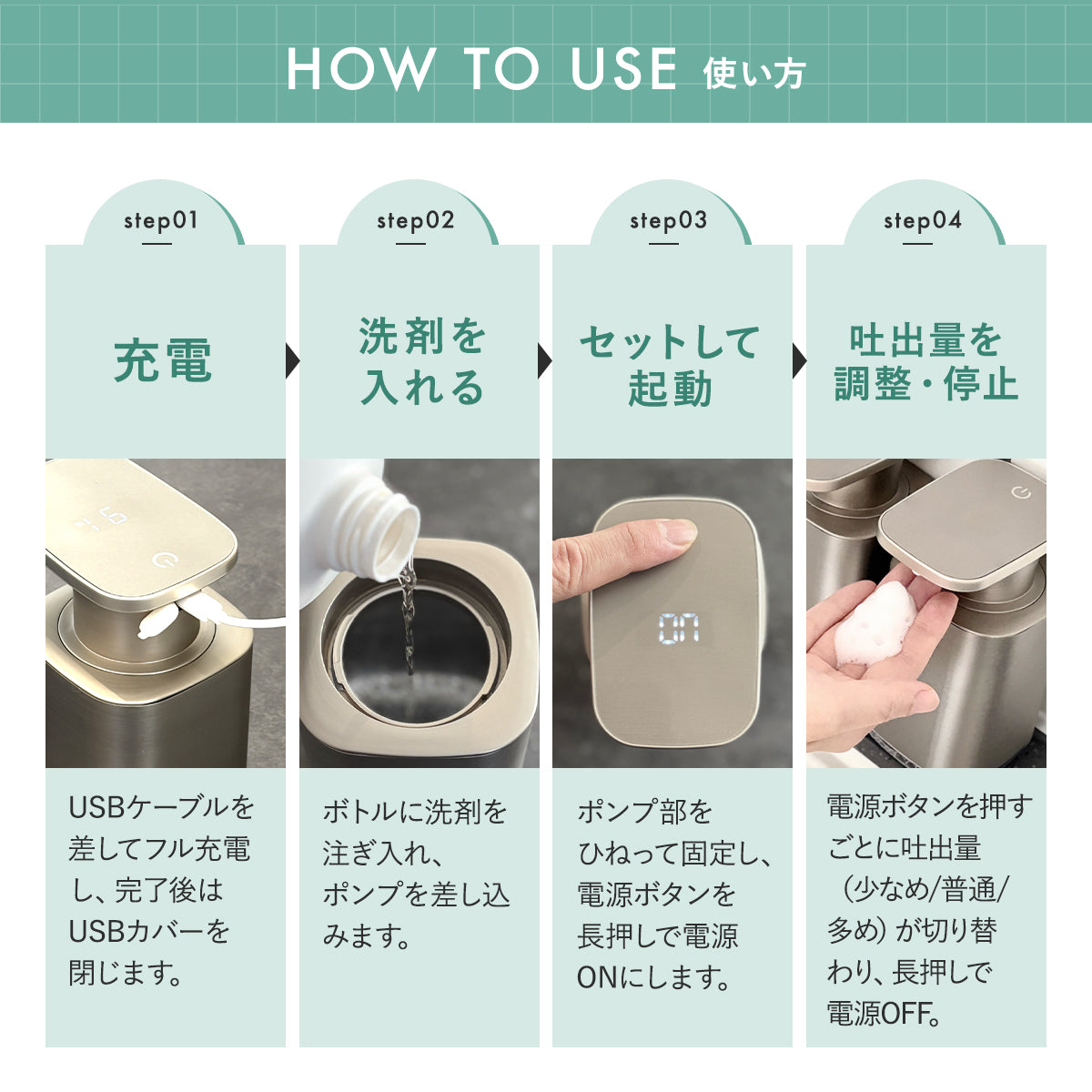 HOW TO USE 使い方

step01

充電

USBケーブルを差してフル充電し、完了後はUSBカバーを閉じます。

step02

洗剤を入れる

ボトルに洗剤を注ぎ入れ、ポンプを差し込みます。

step03

セットして起動

ON

ポンプ部をひねって固定し、電源ボタンを長押しで電源ONにします。

step04

吐出量を調整・停止

電源ボタンを押すごとに吐出量（少なめ/普通/多め）が切り替わり、長押しで電源OFF。