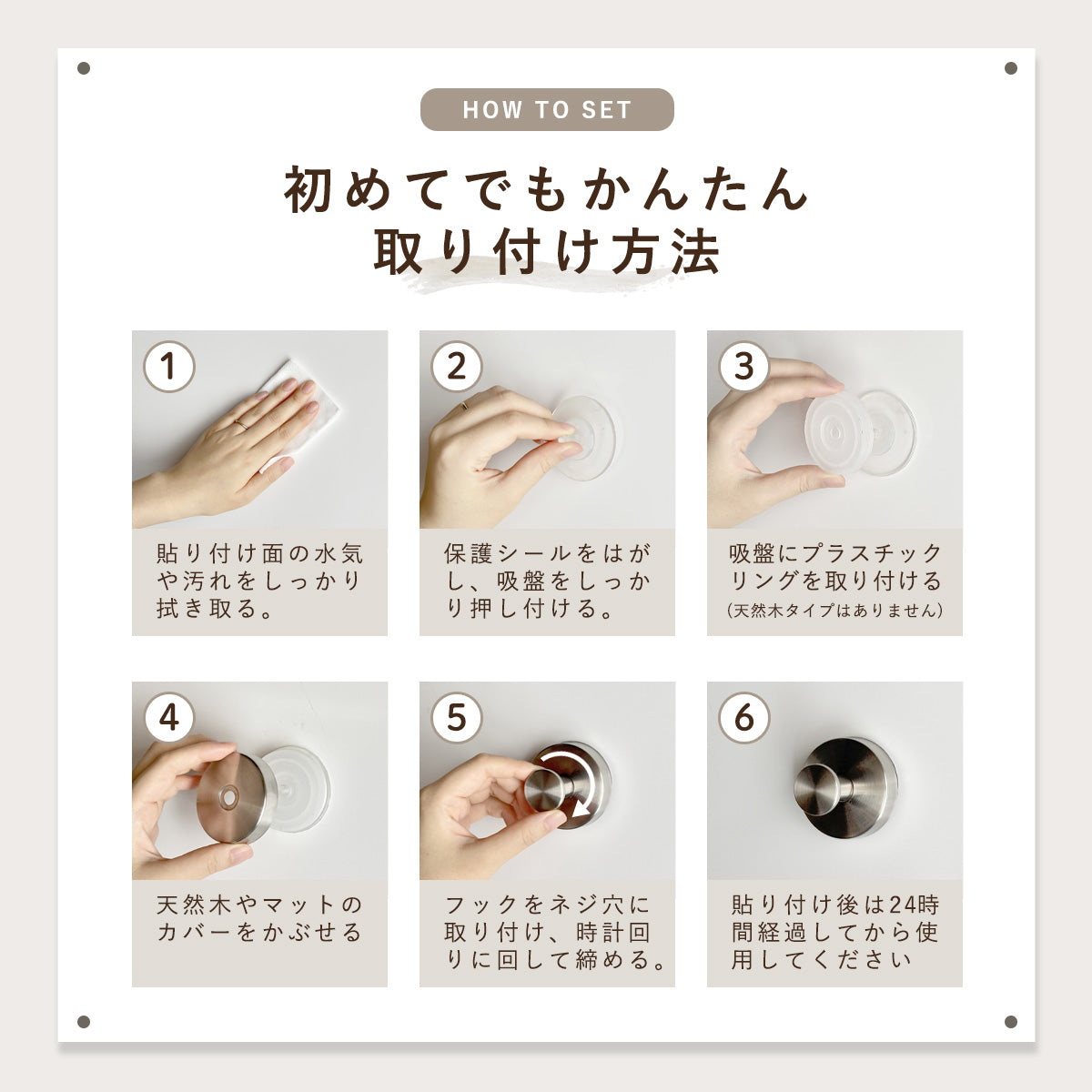 HOW TO SET

初めてでもかんたん
取り付け方法

1
貼り付け面の水気や汚れをしっかり拭き取る。

2
保護シールをはがし、吸盤をしっかり押し付ける。

3
吸盤にプラスチックリングを取り付ける
(天然木タイプはありません)

4
天然木やマットのカバーをかぶせる

5
フックをネジ穴に取り付け、時計回りに回して締める。

6
貼り付け後は24時間経過してから使用してください