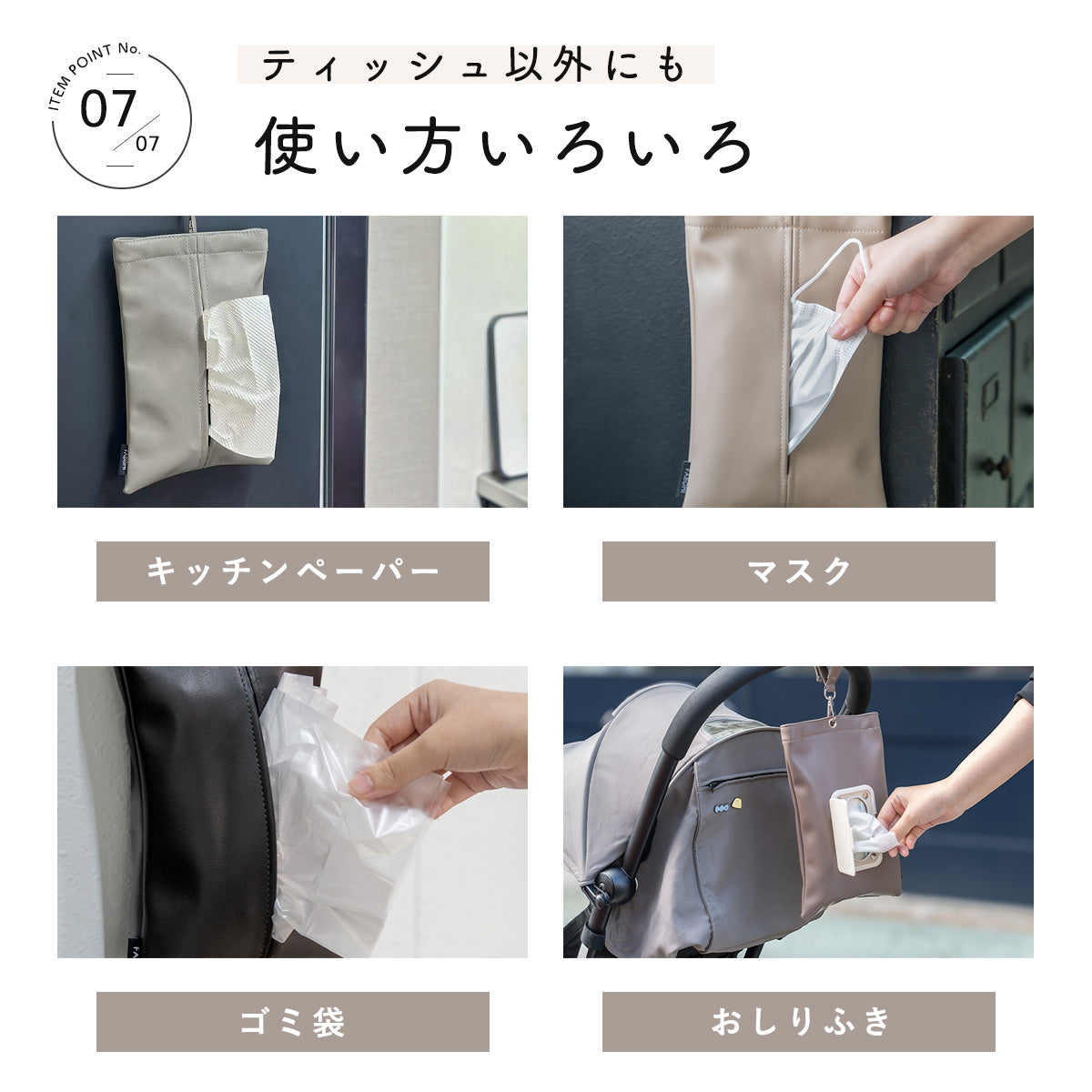 ITEM POINT No.
07/07

ティッシュ以外にも
使い方いろいろ

キッチンペーパー

マスク

ゴミ袋

おしりふき