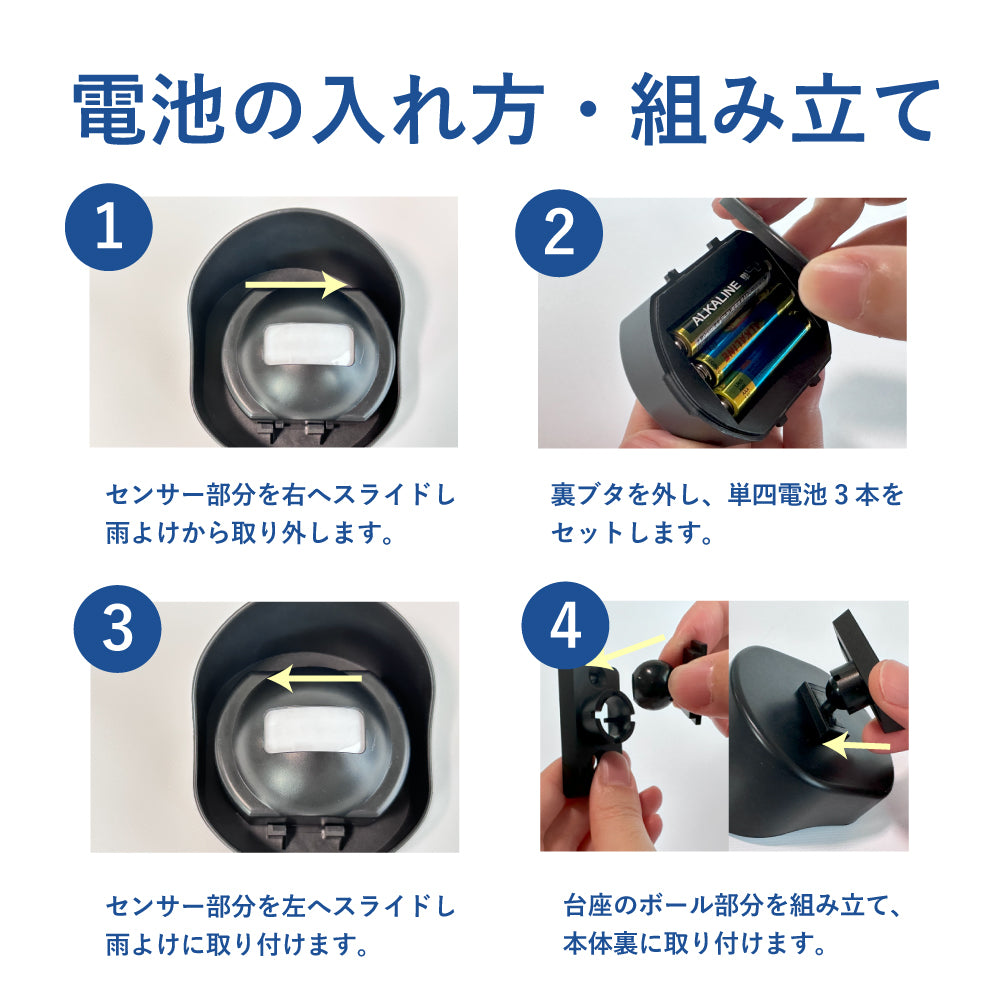 電池の入れ方・組み立て

1

センサー部分を右へスライドし雨よけから取り外します。

2

ALKALINE

裏ブタを外し、単四電池３本をセットします。

3

センサー部分を左へスライドし雨よけに取り付けます。

4

台座のボール部分を組み立て、本体裏に取り付けます。