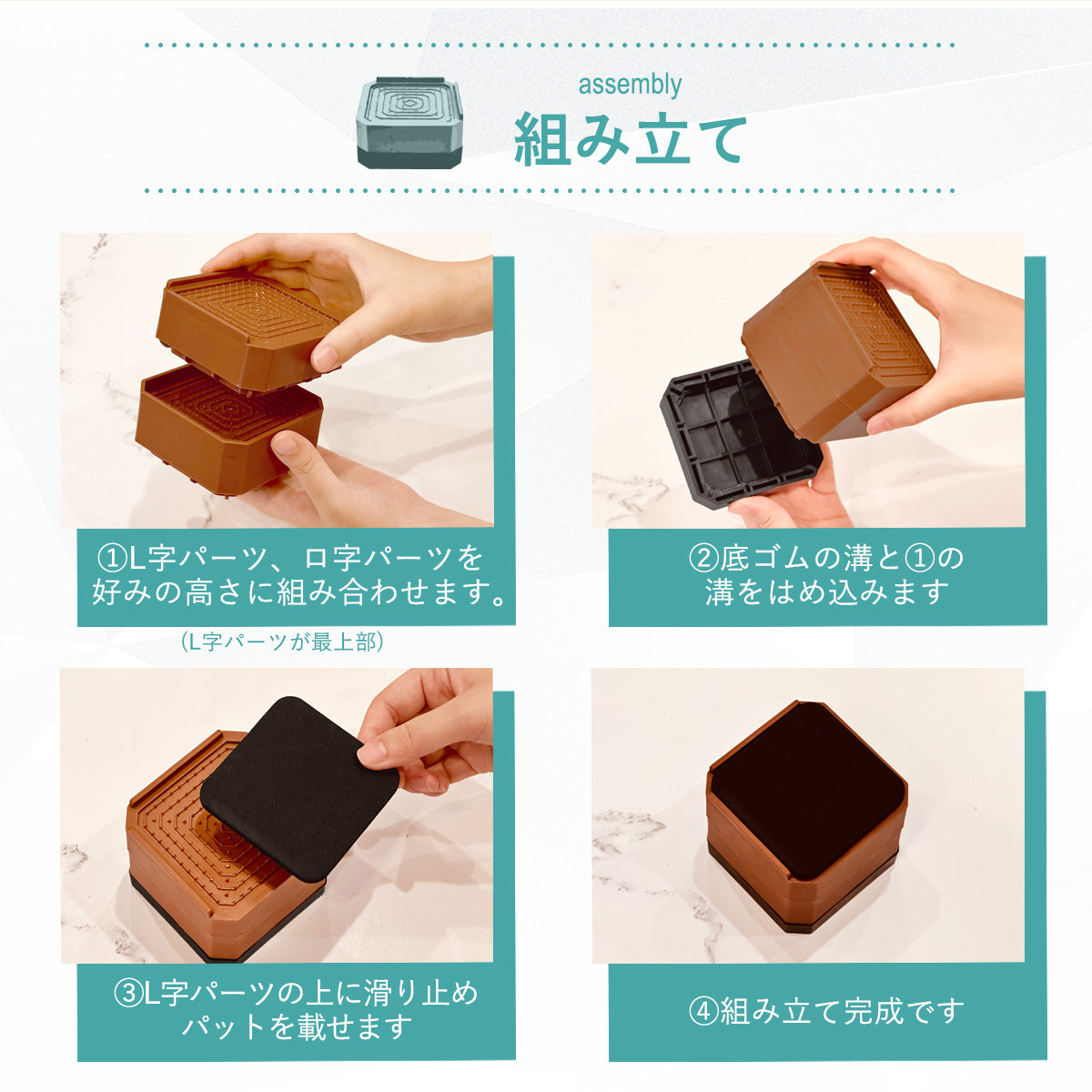 assembly
組み立て

①L字パーツ、ロ字パーツを好みの高さに組み合わせます。

(L字パーツが最上部)

②底ゴムの溝と①の溝をはめ込みます

③L字パーツの上に滑り止めパットを載せます

④組み立て完成です