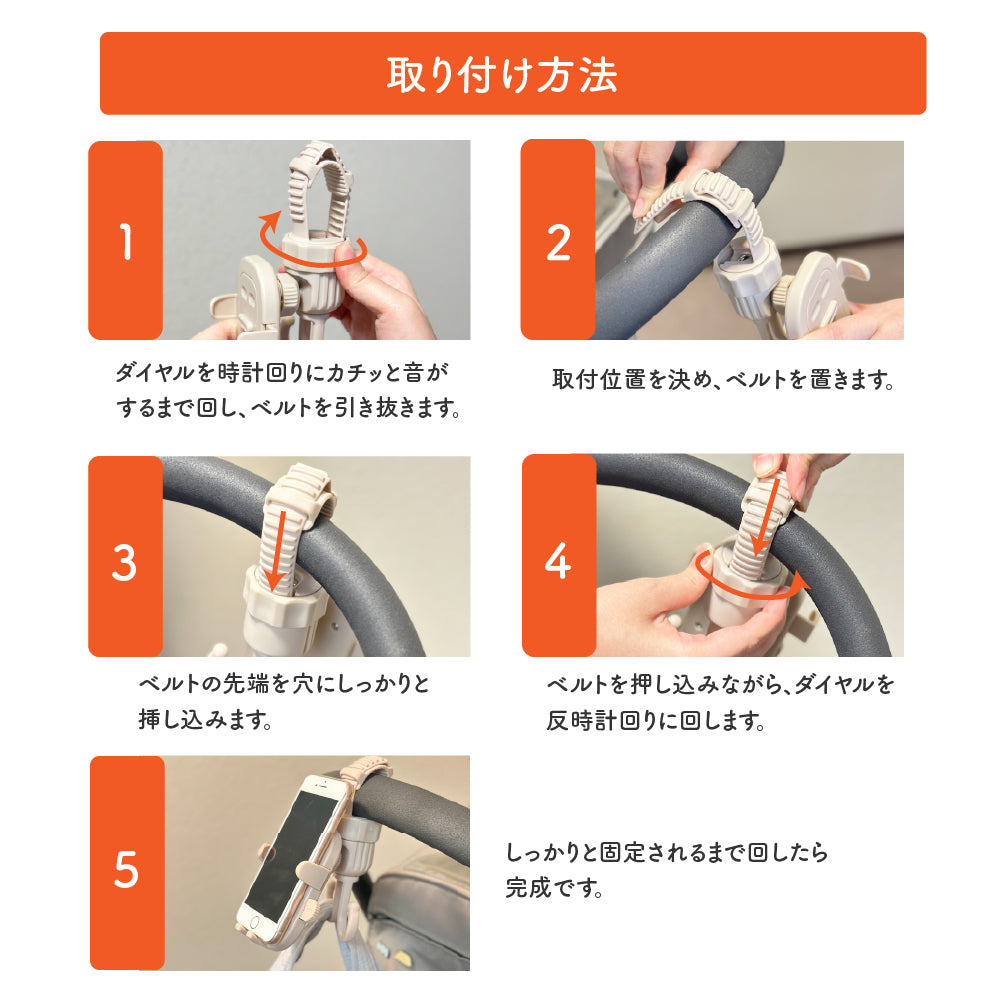 取り付け方法

1

ダイヤルを時計回りにカチッと音がするまで回し、ベルトを引き抜きます。

2

取付位置を決め、ベルトを置きます。

3

ベルトの先端を穴にしっかりと挿し込みます。

4

ベルトを押し込みながら、ダイヤルを反時計回りに回します。

5

しっかりと固定されるまで回したら完成です。