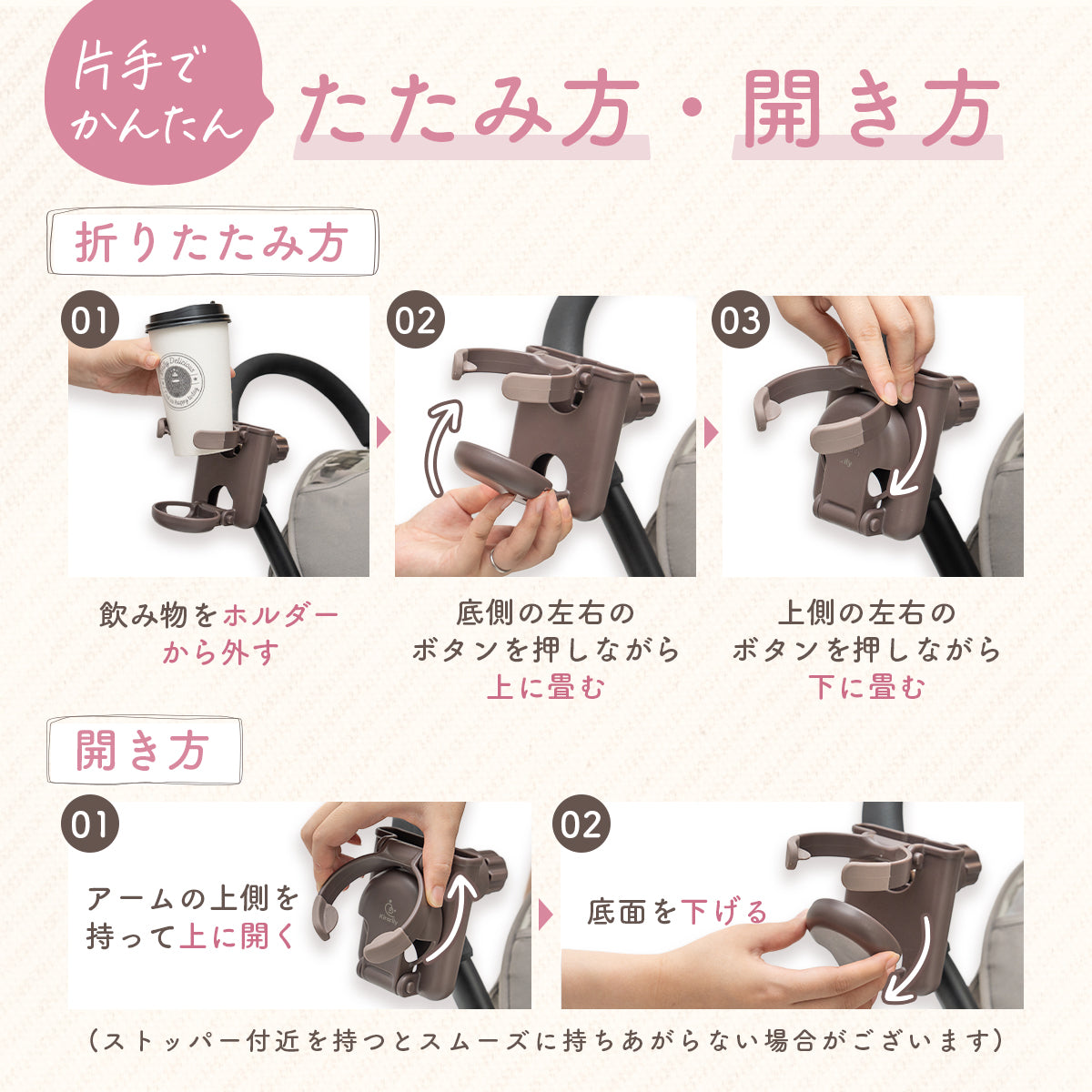 片手で かんたん

たたみ方・開き方

折りたたみ方

01

飲み物をホルダーから外す

02

底側の左右のボタンを押しながら上に畳む

03

上側の左右のボタンを押しながら下に畳む

開き方

01

アームの上側を持って上に開く

02

底面を下げる

（ストッパー付近を持つとスムーズに持ちあがらない場合がございます）