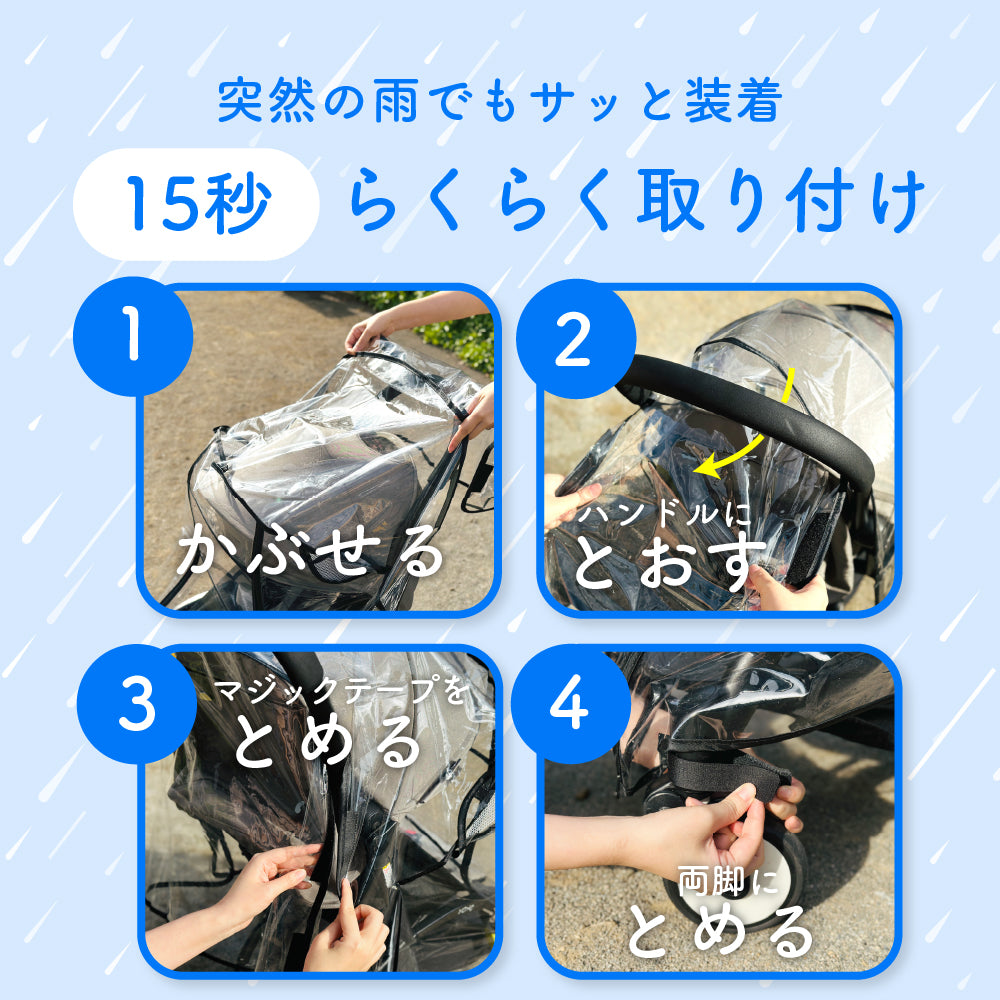 突然の雨でもサッと装着

15秒 らくらく取り付け

1

かぶせる

2

ハンドルに
とおす

3

マジックテープを
とめる

4

両脚に
とめる