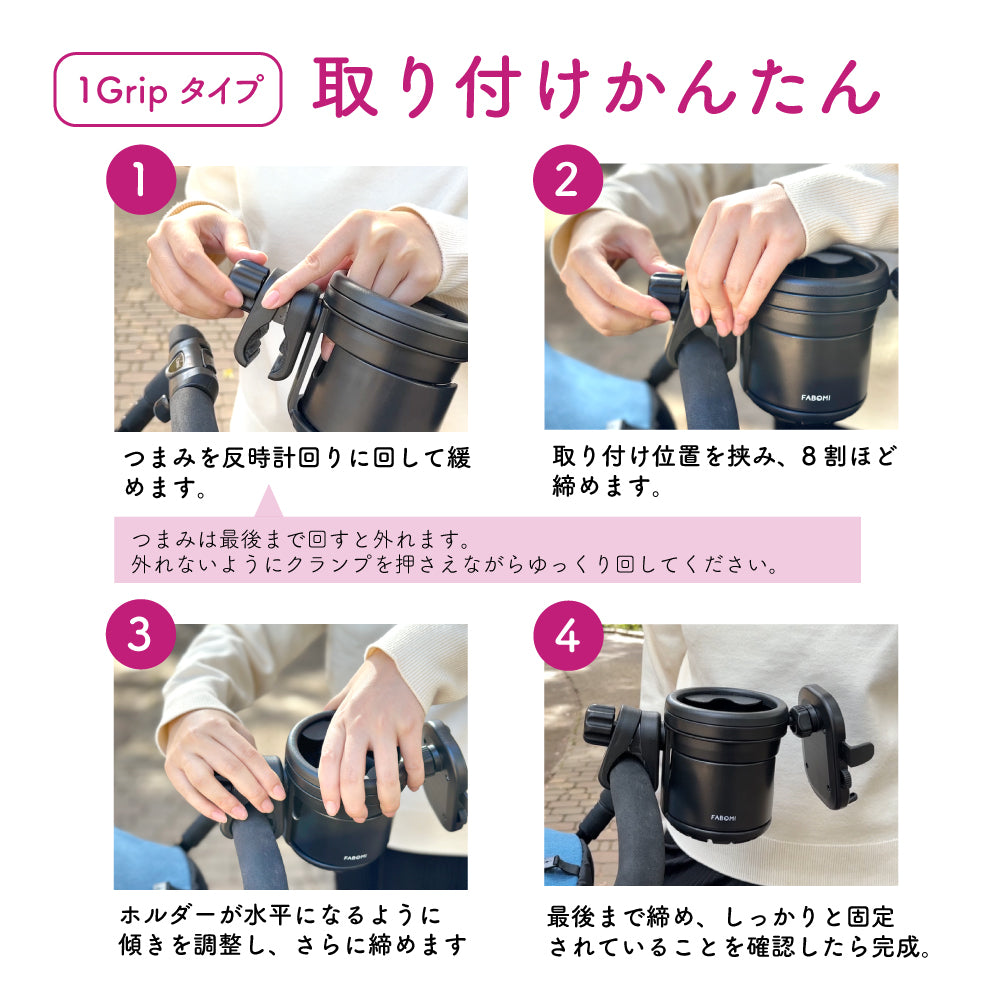 1Grip タイプ 取り付けかんたん

1

つまみを反時計回りに回して緩めます。

2

FABOMI

取り付け位置を挟み、8割ほど締めます。

つまみは最後まで回すと外れます。
外れないようにクランプを押さえながらゆっくり回してください。

3

FABOMI

ホルダーが水平になるように傾きを調整し、さらに締めます

4

FABOMI

最後まで締め、しっかりと固定されていることを確認したら完成。