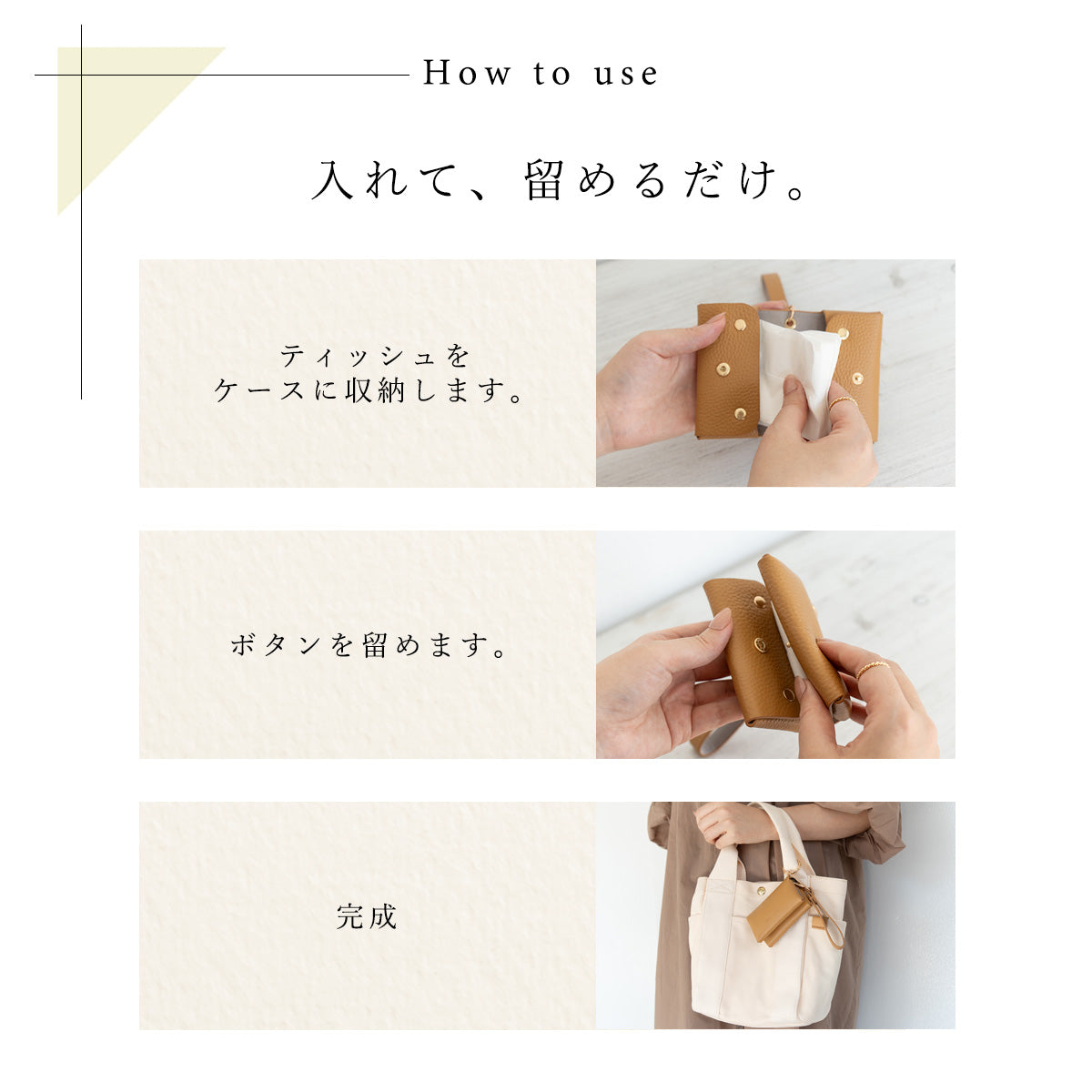 How to use

入れて、留めるだけ。

ティッシュを
ケースに収納します。

ボタンを留めます。

完成